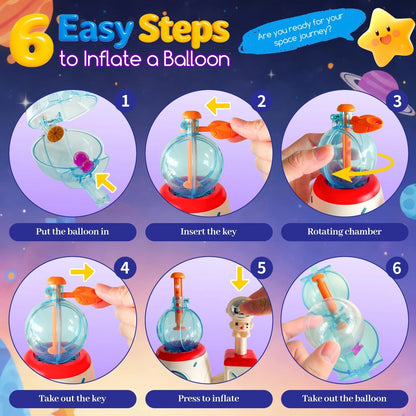 6 Easy Steps to Inflate a Balloon

Are you ready for your space journey?

1

Put the balloon in

2

Insert the key

3

Rotating chamber

4

Take out the key

5

Press to inflate

6

Take out the balloon