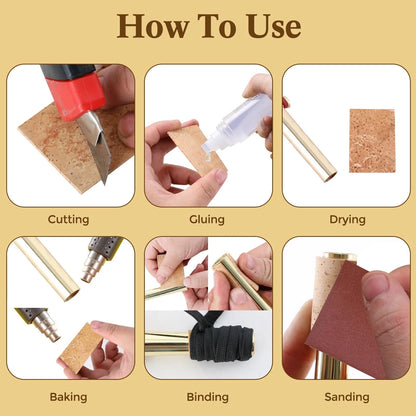 How To Use

Cutting

Gluing

Drying

Baking

Binding

Sanding