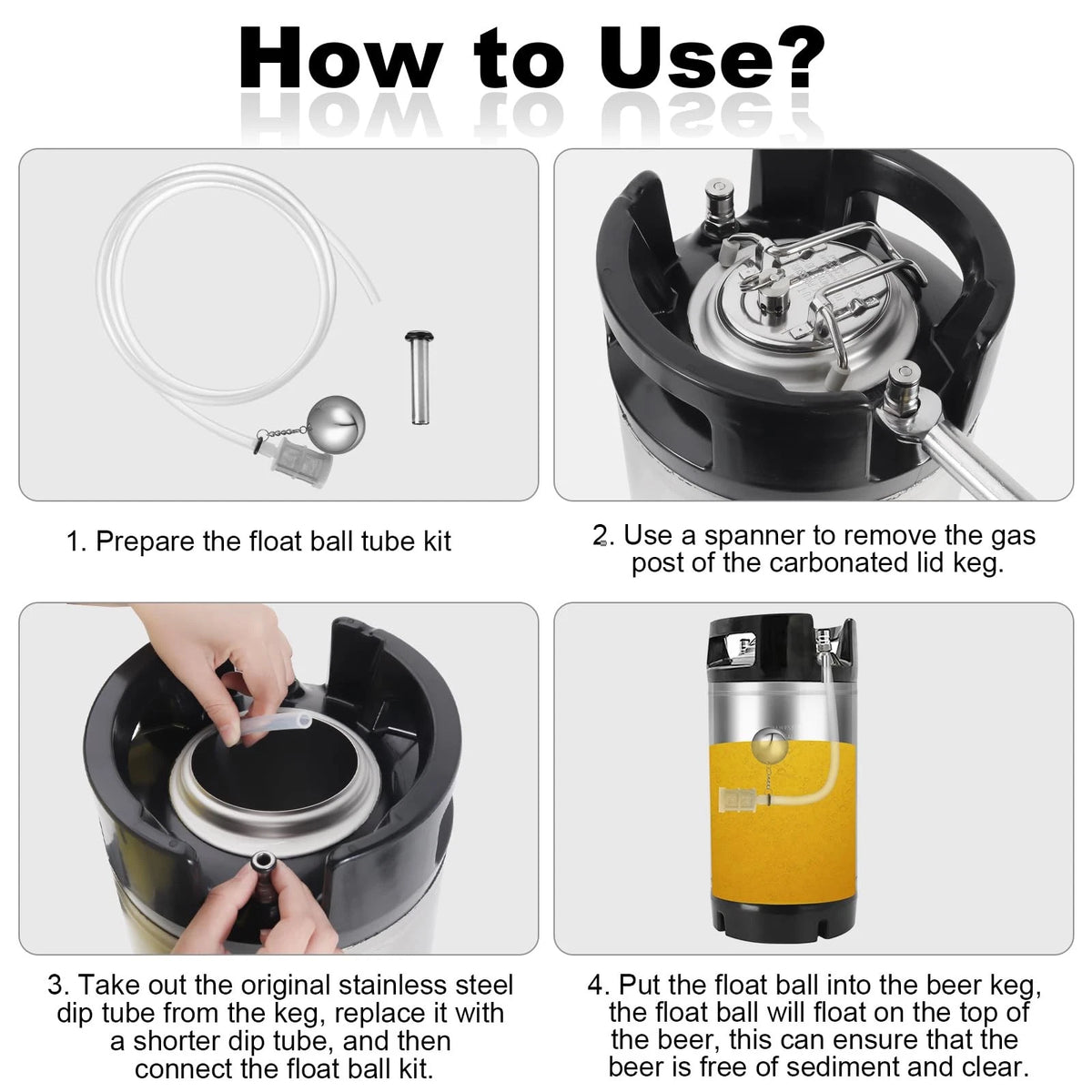 How to Use?

1. Prepare the float ball tube kit

2. Use a spanner to remove the gas post of the carbonated lid keg.

3. Take out the original stainless steel dip tube from the keg, replace it with a shorter dip tube, and then connect the float ball kit.

4. Put the float ball into the beer keg, the float ball will float on the top of the beer, this can ensure that the beer is free of sediment and clear.