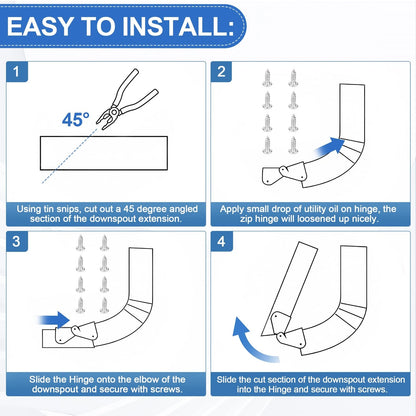 EASY TO INSTALL:

1

45°

Using tin snips, cut out a 45 degree angled section of the downspout extension.

2

Apply small drop of utility oil on hinge, the zip hinge will loosened up nicely.

3

Slide the Hinge onto the elbow of the downspout and secure with screws.

4

Slide the cut section of the downspout extension into the Hinge and secure with screws.