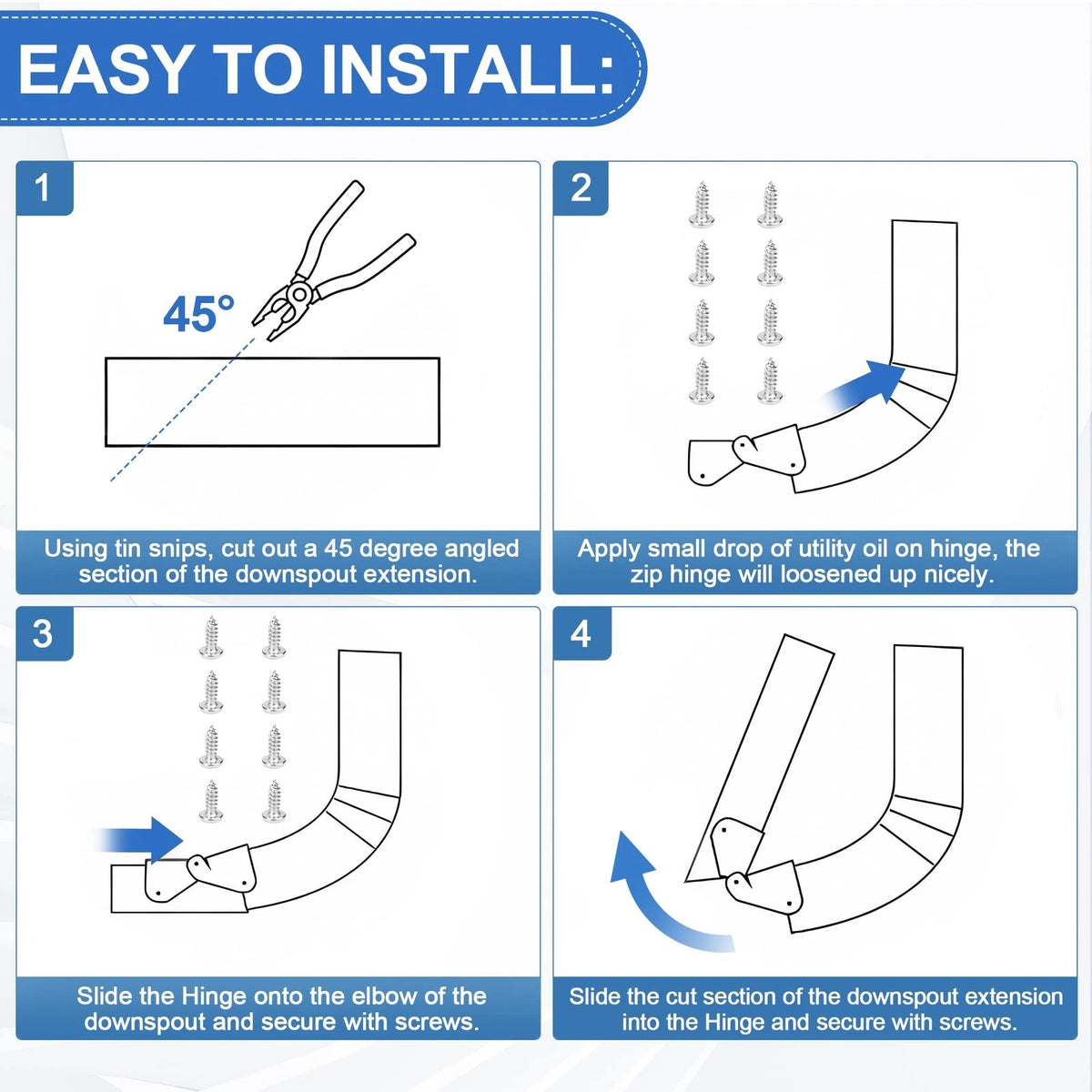 EASY TO INSTALL:

1

45°

Using tin snips, cut out a 45 degree angled section of the downspout extension.

2

Apply small drop of utility oil on hinge, the zip hinge will loosened up nicely.

3

Slide the Hinge onto the elbow of the downspout and secure with screws.

4

Slide the cut section of the downspout extension into the Hinge and secure with screws.