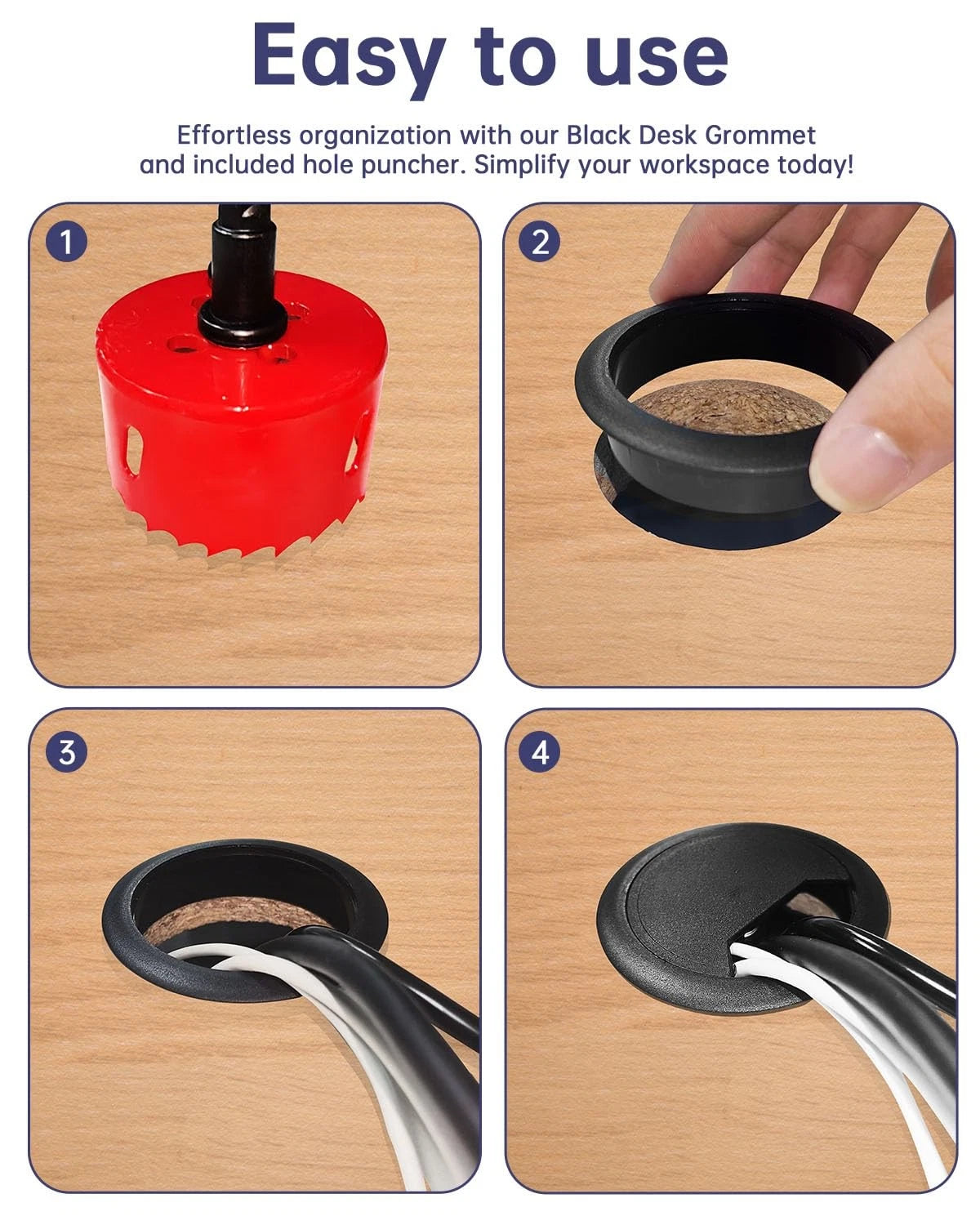 Easy to use

Effortless organization with our Black Desk Grommet and included hole puncher. Simplify your workspace today!

1

2

3

4