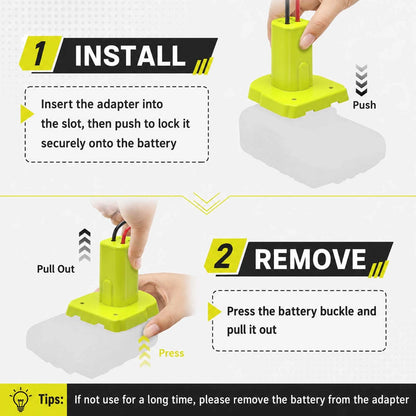 1 INSTALL

Insert the adapter into the slot, then push to lock it securely onto the battery

Push

Pull Out

2 REMOVE

Press the battery buckle and pull it out

Press

Tips: If not use for a long time, please remove the battery from the adapter