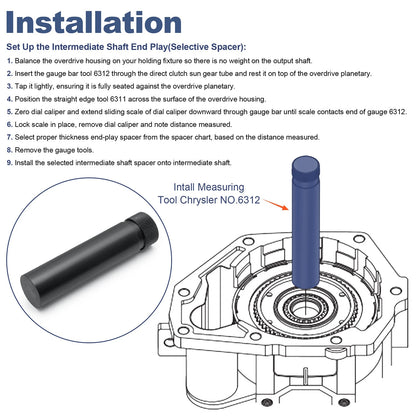 Installation

Set Up the Intermediate Shaft End Play(Selective Spacer):

1. Balance the overdrive housing on your holding fixture so there is no weight on the output shaft.
2. Insert the gauge bar tool 6312 through the direct clutch sun gear tube and rest it on top of the overdrive planetary.
3. Tap it lightly, ensuring it is fully seated against the overdrive planetary.
4. Position the straight edge tool 6311 across the surface of the overdrive housing.
5. Zero dial caliper and extend sliding scale of dial caliper downward through gauge bar until scale contacts end of gauge 6312.
6. Lock scale in place, remove dial caliper and note distance measured.
7. Select proper thickness end-play spacer from the spacer chart, based on the distance measured.
8. Remove the gauge tools.
9. Install the selected intermediate shaft spacer onto intermediate shaft.

Intall Measuring Tool Chrysler NO.6312