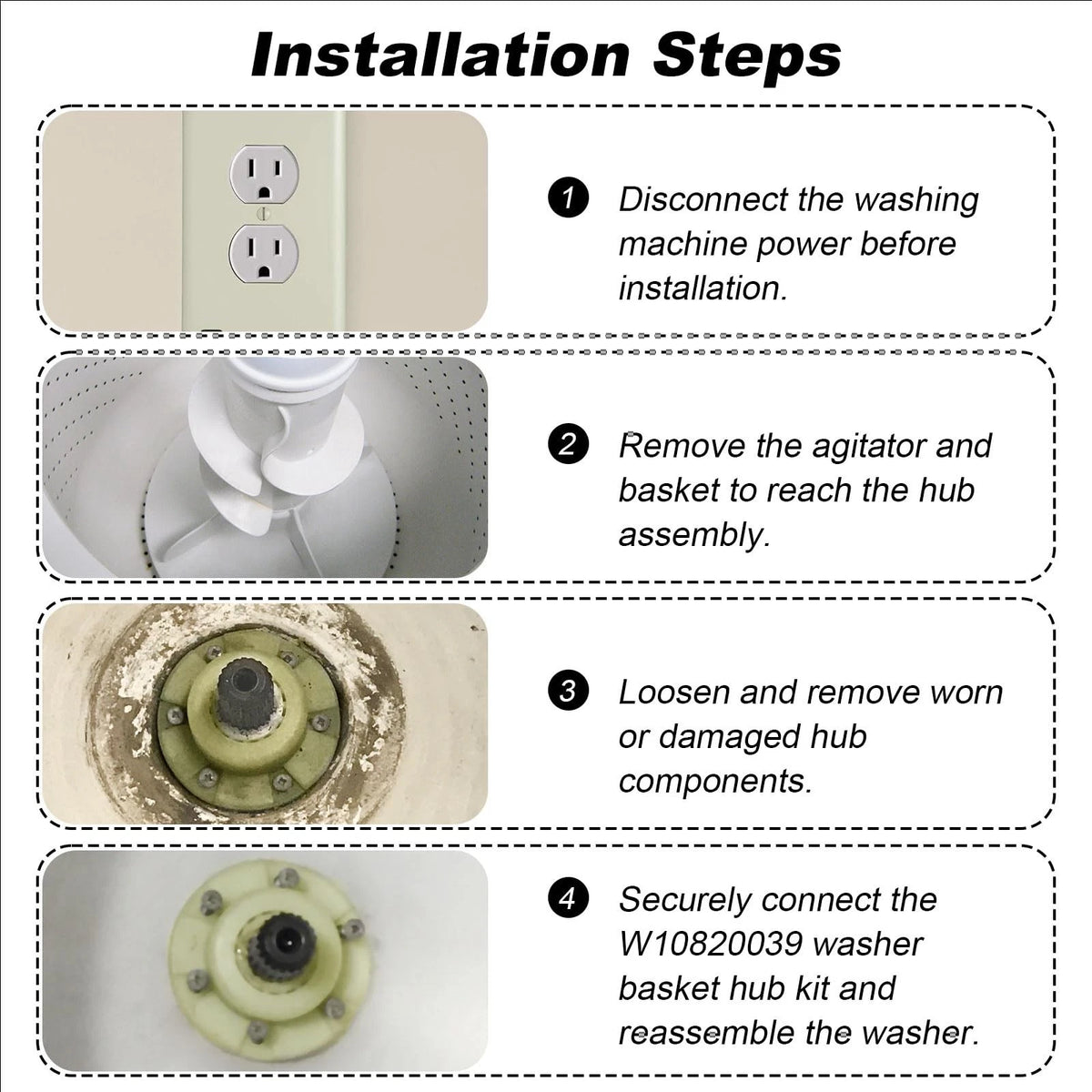 Installation Steps

1 Disconnect the washing machine power before installation.

2 Remove the agitator and basket to reach the hub assembly.

3 Loosen and remove worn or damaged hub components.

4 Securely connect the W10820039 washer basket hub kit and reassemble the washer.