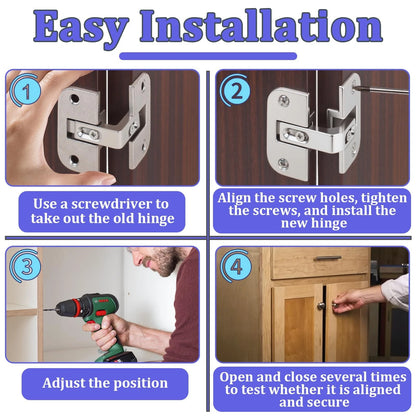 Easy Installation

1

Use a screwdriver to take out the old hinge

2

Align the screw holes, tighten the screws, and install the new hinge

3

Adjust the position

4

Open and close several times to test whether it is aligned and secure