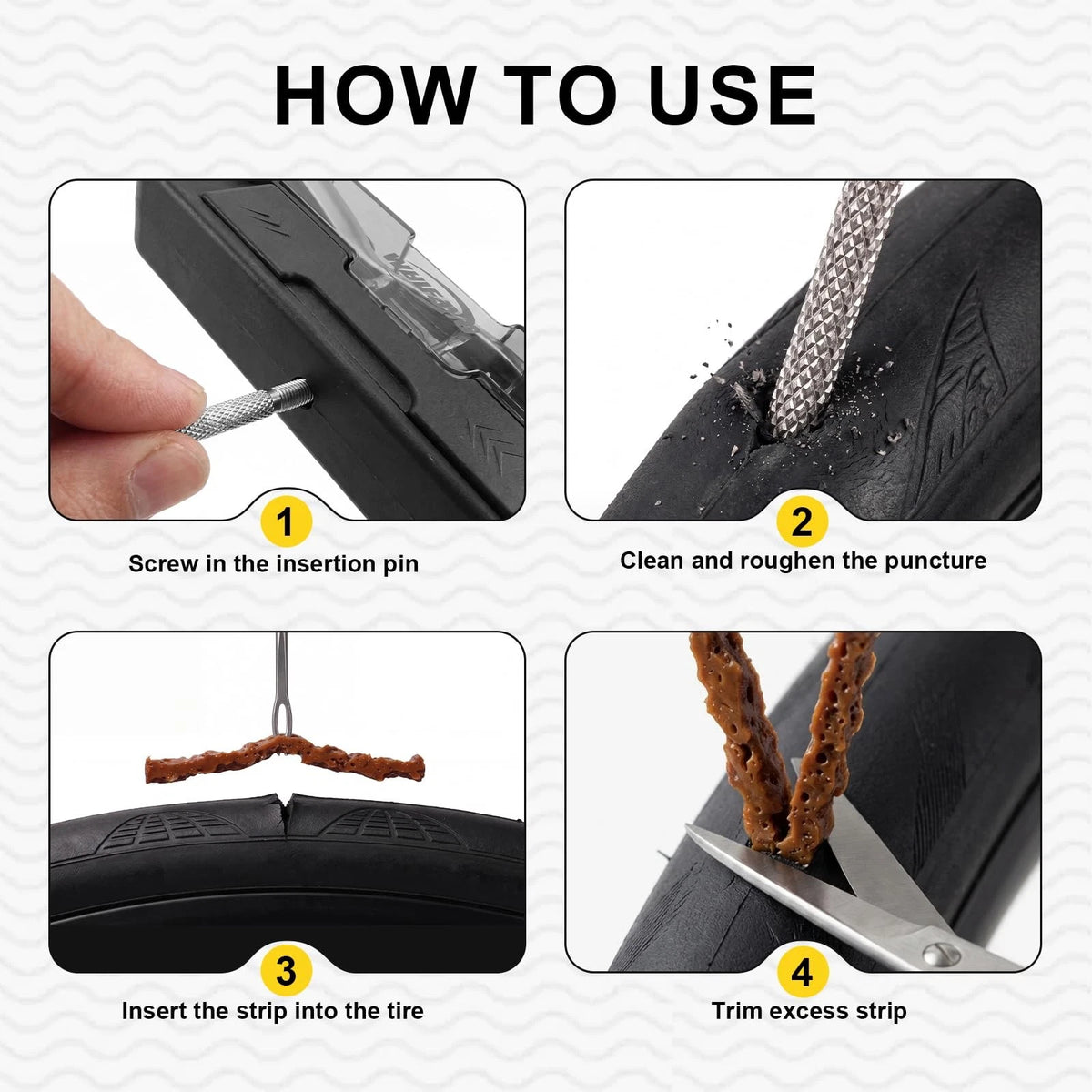 HOW TO USE

1
Screw in the insertion pin

2
Clean and roughen the puncture

3
Insert the strip into the tire

4
Trim excess strip