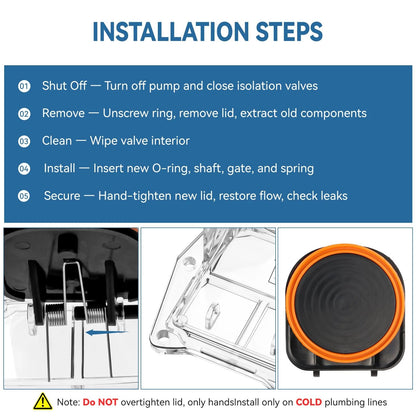 INSTALLATION STEPS

01 Shut Off — Turn off pump and close isolation valves

02 Remove — Unscrew ring, remove lid, extract old components

03 Clean — Wipe valve interior

04 Install — Insert new O-ring, shaft, gate, and spring

05 Secure — Hand-tighten new lid, restore flow, check leaks

Note: Do NOT overtighten lid, only handsInstall only on COLD plumbing lines