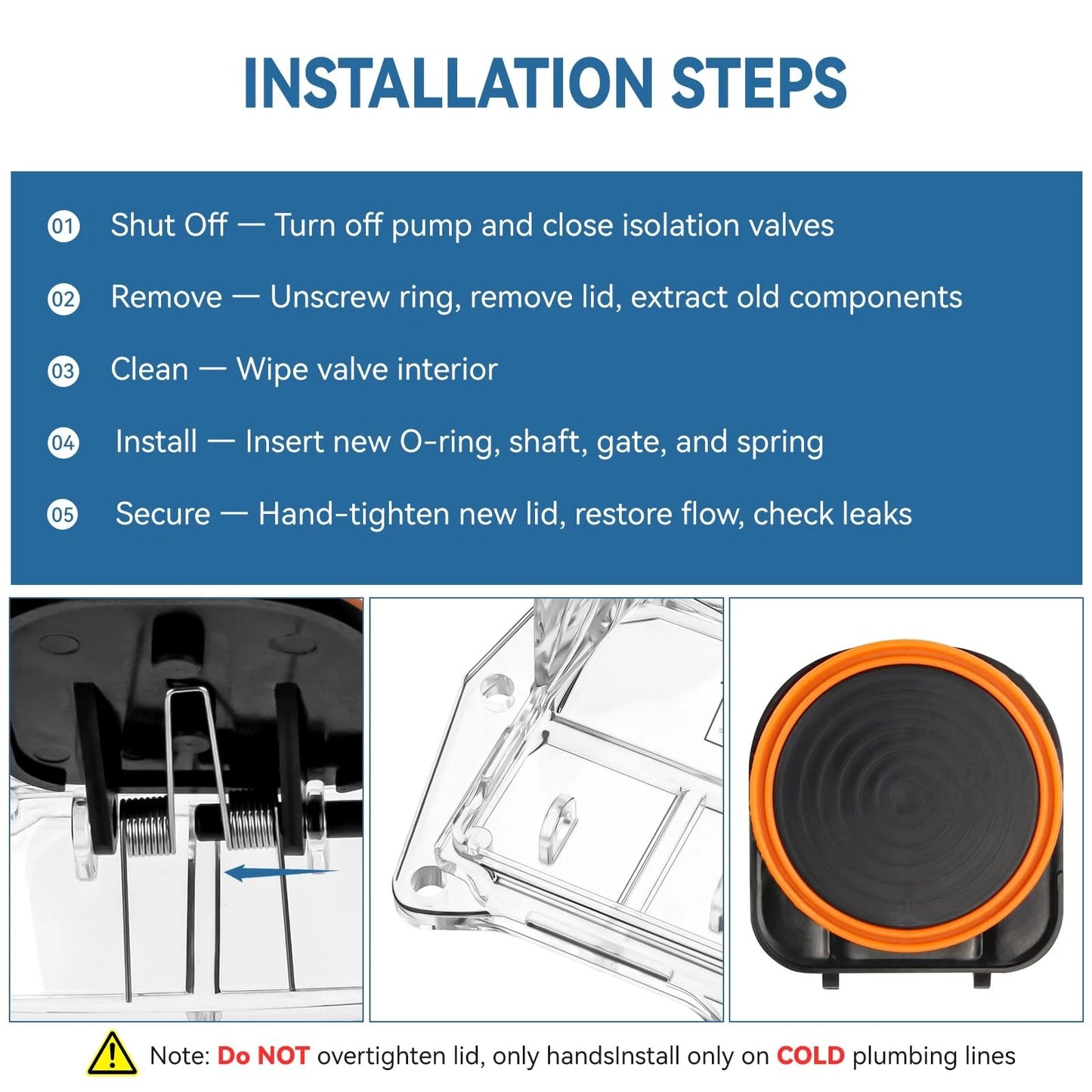 INSTALLATION STEPS

01 Shut Off — Turn off pump and close isolation valves

02 Remove — Unscrew ring, remove lid, extract old components

03 Clean — Wipe valve interior

04 Install — Insert new O-ring, shaft, gate, and spring

05 Secure — Hand-tighten new lid, restore flow, check leaks

Note: Do NOT overtighten lid, only handsInstall only on COLD plumbing lines