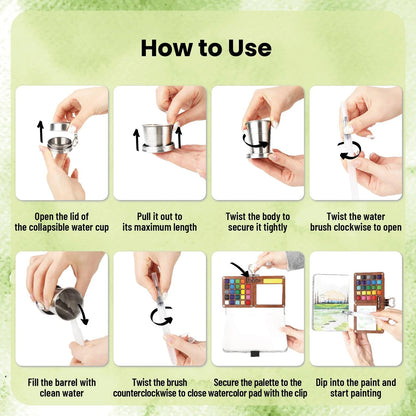 How to Use

Open the lid of the collapsible water cup

Pull it out to its maximum length

Twist the body to secure it tightly

Twist the water brush clockwise to open

Fill the barrel with clean water

Twist the brush counterclockwise to close

Secure the palette to the watercolor pad with the clip

Dip into the paint and start painting