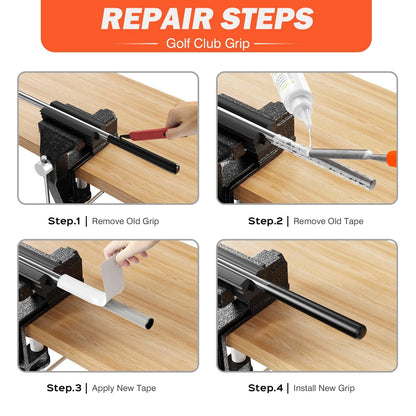 REPAIR STEPS
Golf Club Grip

Step.1 | Remove Old Grip

Step.2 | Remove Old Tape

Step.3 | Apply New Tape

Step.4 | Install New Grip