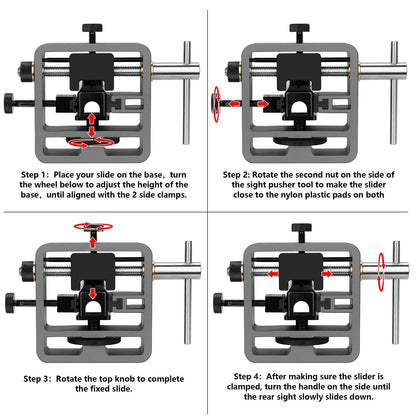 Step 1: Place your slide on the base, turn the wheel below to adjust the height of the base, until aligned with the 2 side clamps.

Step 2: Rotate the second nut on the side of the sight pusher tool to make the slider close to the nylon plastic pads on both

Step 3: Rotate the top knob to complete the fixed slide.

Step 4: After making sure the slider is clamped, turn the handle on the side until the rear sight slowly slides down.