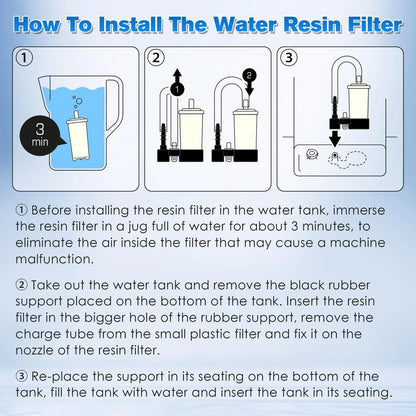 How To Install The Water Resin Filter

①

3 min

②

1

2

③

① Before installing the resin filter in the water tank, immerse the resin filter in a jug full of water for about 3 minutes, to eliminate the air inside the filter that may cause a machine malfunction.

② Take out the water tank and remove the black rubber support placed on the bottom of the tank. Insert the resin filter in the bigger hole of the rubber support, remove the charge tube from the small plastic filter and fix it on the nozzle of the resin filter.

③ Re-place the support in its seating on the bottom of the tank, fill the tank with water and insert the tank in its seating.