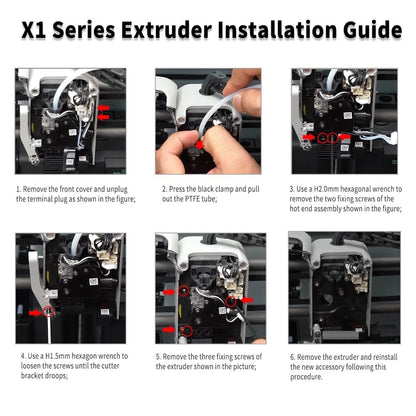 X1 Series Extruder Installation Guide

1. Remove the front cover and unplug the terminal plug as shown in the figure;

2. Press the black clamp and pull out the PTFE tube;

3. Use a H2.0mm hexagonal wrench to remove the two fixing screws of the hot end assembly shown in the figure;

4. Use a H1.5mm hexagon wrench to loosen the screws until the cutter bracket droops;

5. Remove the three fixing screws of the extruder shown in the picture;

6. Remove the extruder and reinstall the new accessory following this procedure.