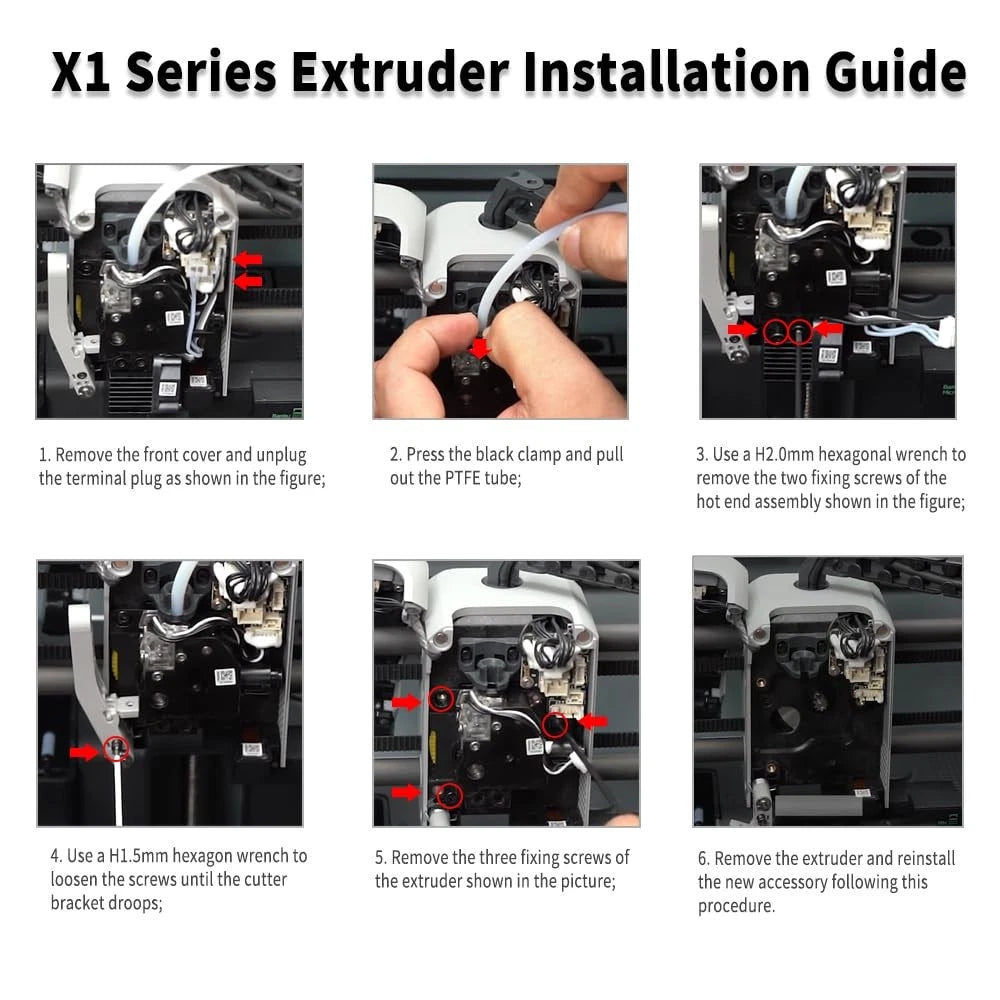 X1 Series Extruder Installation Guide

1. Remove the front cover and unplug the terminal plug as shown in the figure;

2. Press the black clamp and pull out the PTFE tube;

3. Use a H2.0mm hexagonal wrench to remove the two fixing screws of the hot end assembly shown in the figure;

4. Use a H1.5mm hexagon wrench to loosen the screws until the cutter bracket droops;

5. Remove the three fixing screws of the extruder shown in the picture;

6. Remove the extruder and reinstall the new accessory following this procedure.