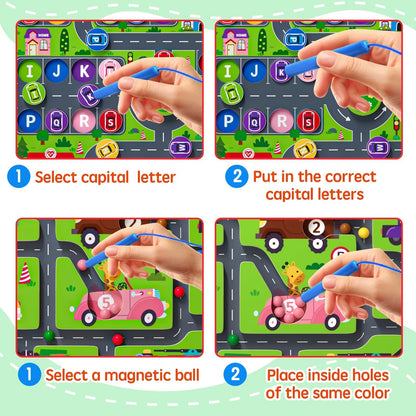 HOME

I J K

P Q R S

1 Select capital letter

HOME

I J K

P Q R S

2 Put in the correct capital letters

5

1 Select a magnetic ball

2

5

2 Place inside holes of the same color