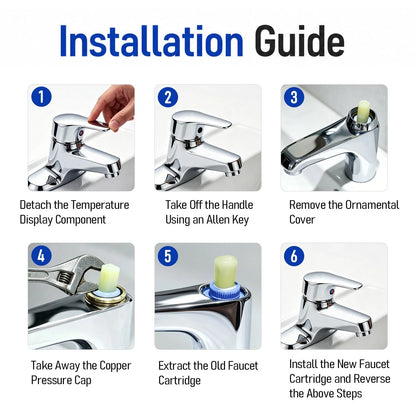 Installation Guide

1
Detach the Temperature Display Component

2
Take Off the Handle Using an Allen Key

3
Remove the Ornamental Cover

4
Take Away the Copper Pressure Cap

5
Extract the Old Faucet Cartridge

6
Install the New Faucet Cartridge and Reverse the Above Steps