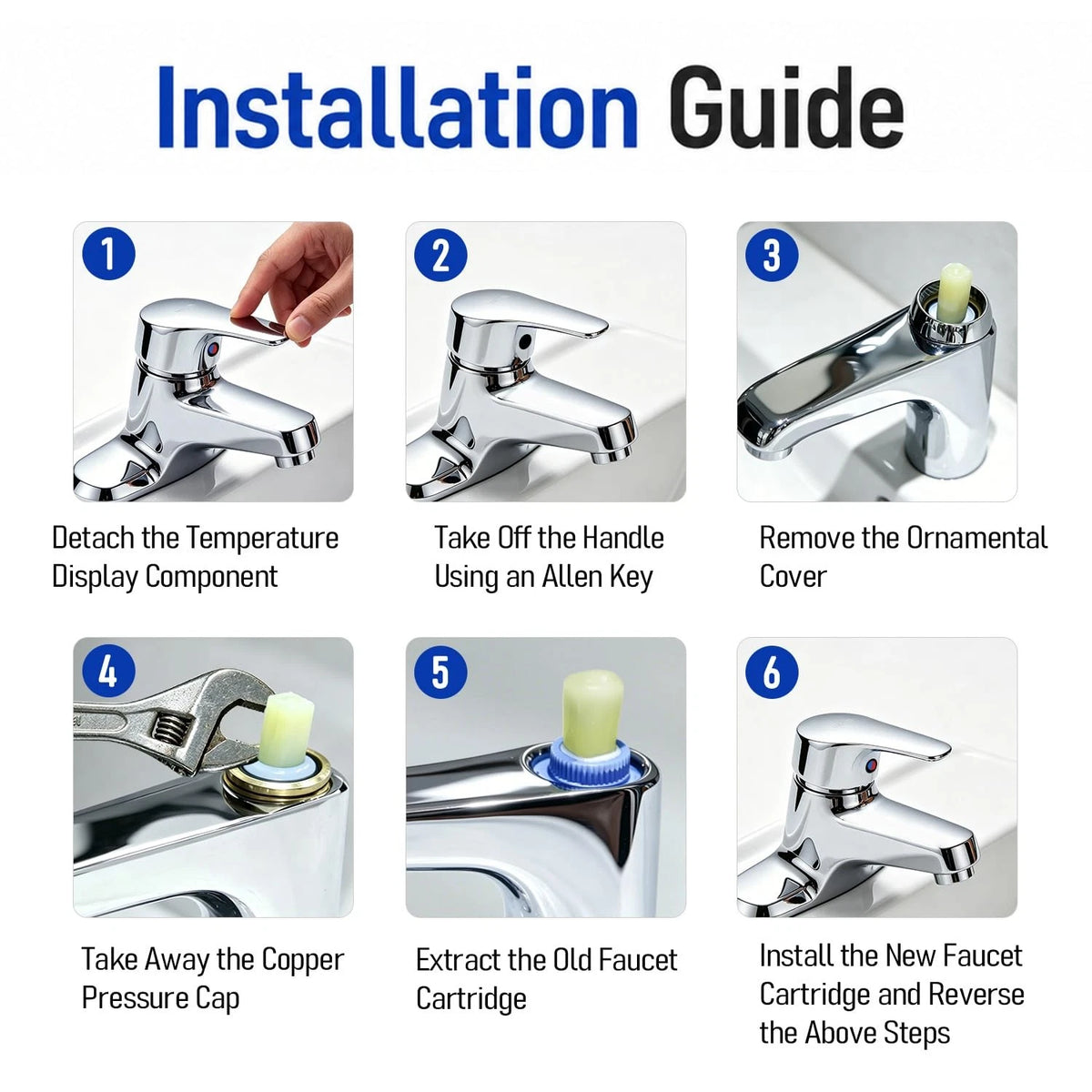 Installation Guide

1
Detach the Temperature Display Component

2
Take Off the Handle Using an Allen Key

3
Remove the Ornamental Cover

4
Take Away the Copper Pressure Cap

5
Extract the Old Faucet Cartridge

6
Install the New Faucet Cartridge and Reverse the Above Steps