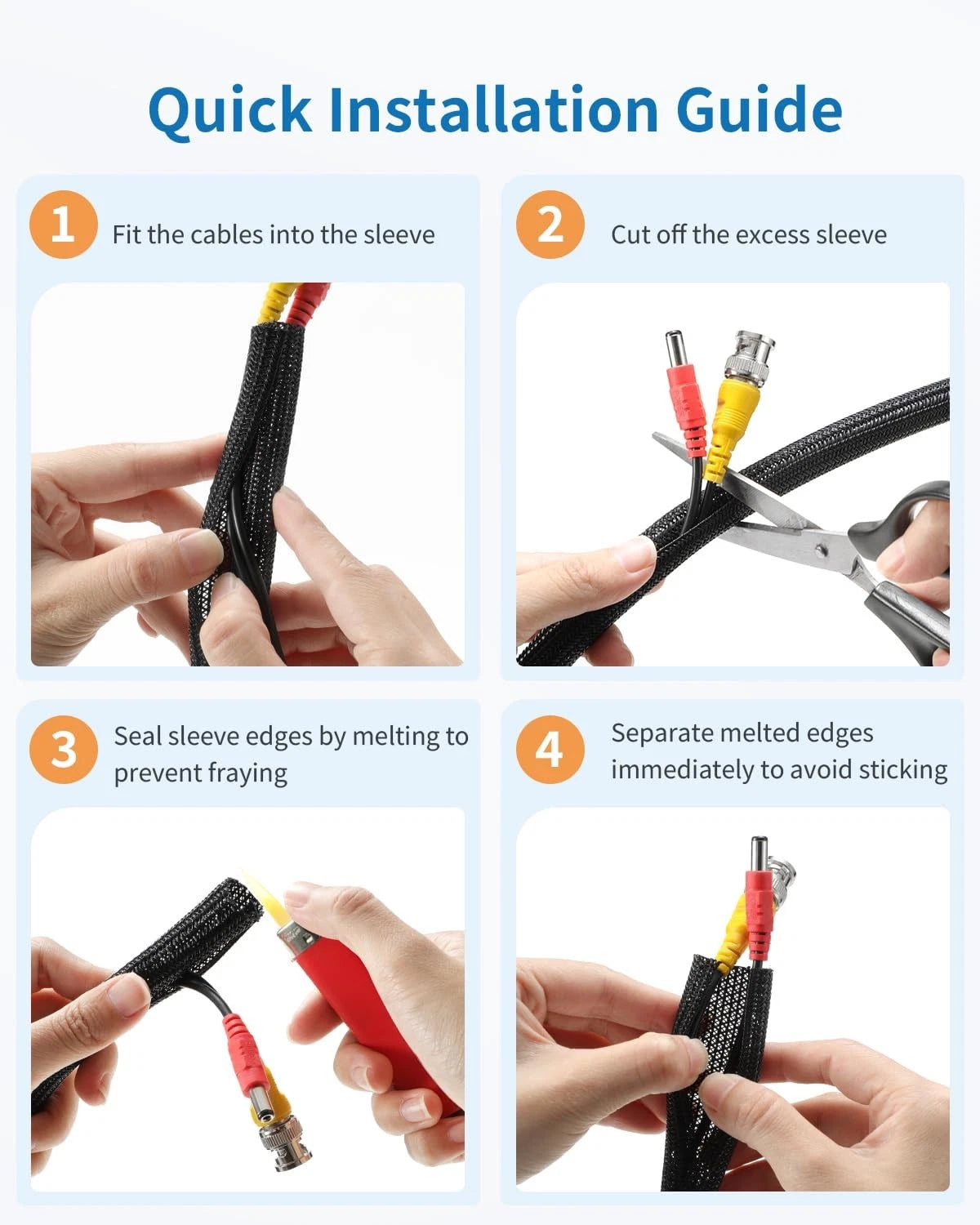 Quick Installation Guide

1 Fit the cables into the sleeve

2 Cut off the excess sleeve

3 Seal sleeve edges by melting to prevent fraying

4 Separate melted edges immediately to avoid sticking