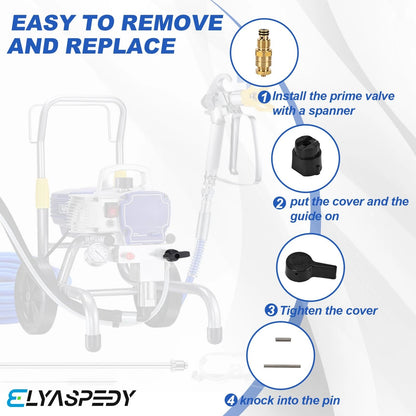 EASY TO REMOVE AND REPLACE

1 Install the prime valve with a spanner

2 put the cover and the guide on

3 Tighten the cover

4 knock into the pin

ELYASPEDY