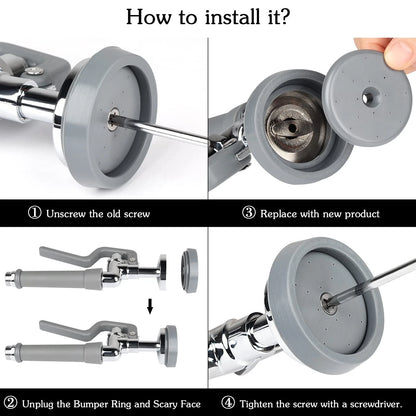 How to install it?

① Unscrew the old screw

③ Replace with new product

② Unplug the Bumper Ring and Scary Face

④ Tighten the screw with a screwdriver.