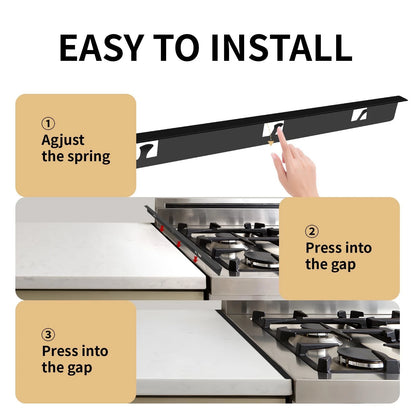 EASY TO INSTALL

①
Agjust
the spring

②
Press into
the gap

③
Press into
the gap