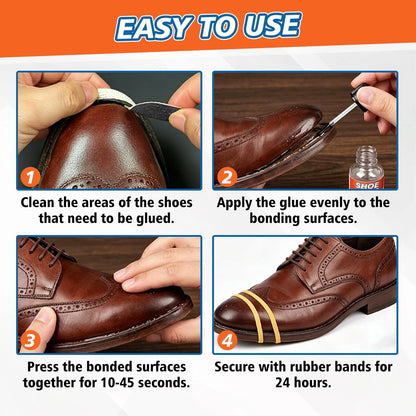 EASY TO USE

1

Clean the areas of the shoes that need to be glued.

2

SHOE

Apply the glue evenly to the bonding surfaces.

3

Press the bonded surfaces together for 10-45 seconds.

4

Secure with rubber bands for 24 hours.