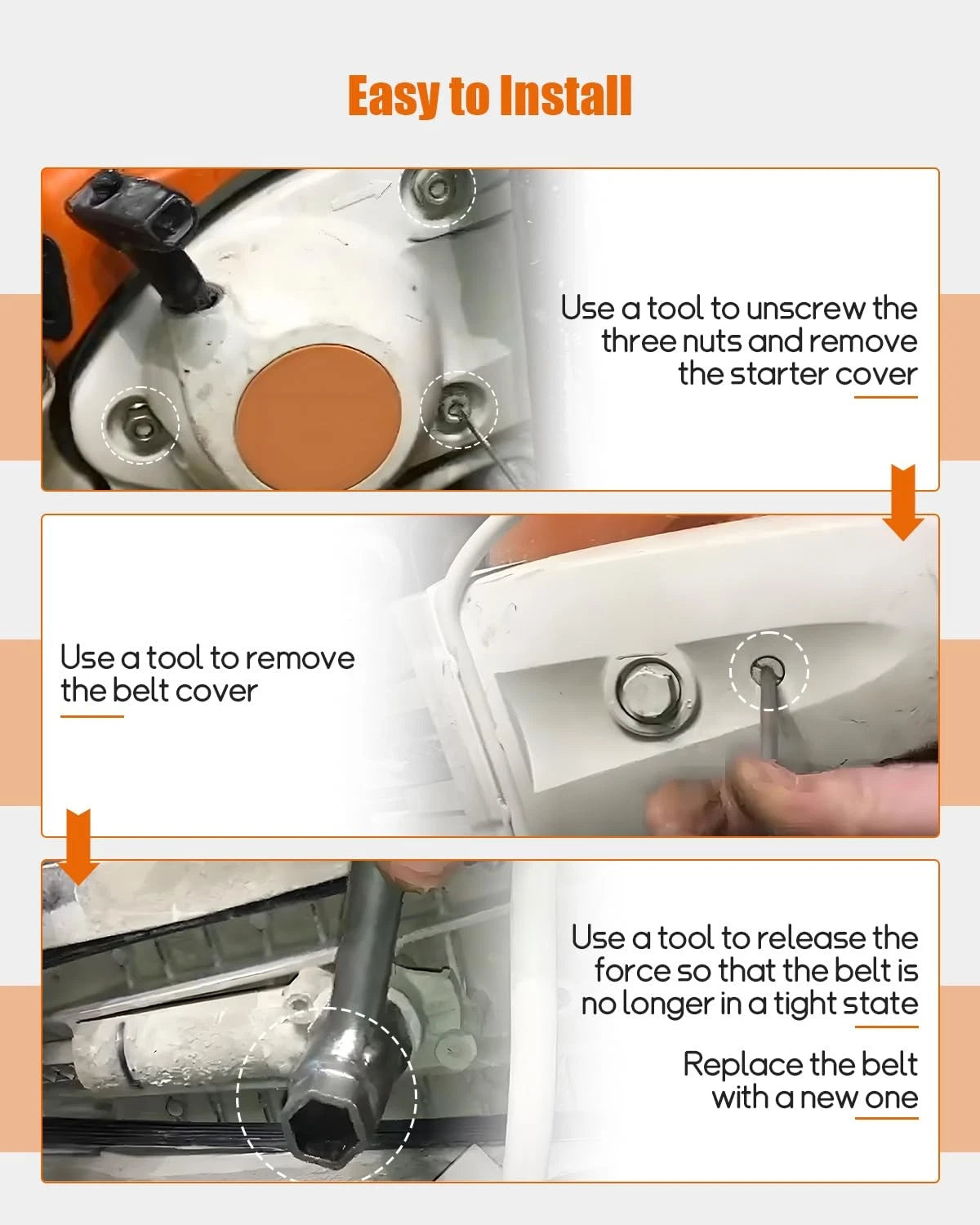 Easy to Install

Use a tool to unscrew the three nuts and remove the starter cover

Use a tool to remove the belt cover

Use a tool to release the force so that the belt is no longer in a tight state

Replace the belt with a new one