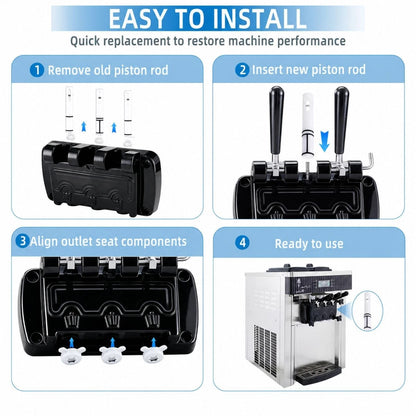 EASY TO INSTALL
Quick replacement to restore machine performance

1 Remove old piston rod

2 Insert new piston rod

3 Align outlet seat components

4 Ready to use