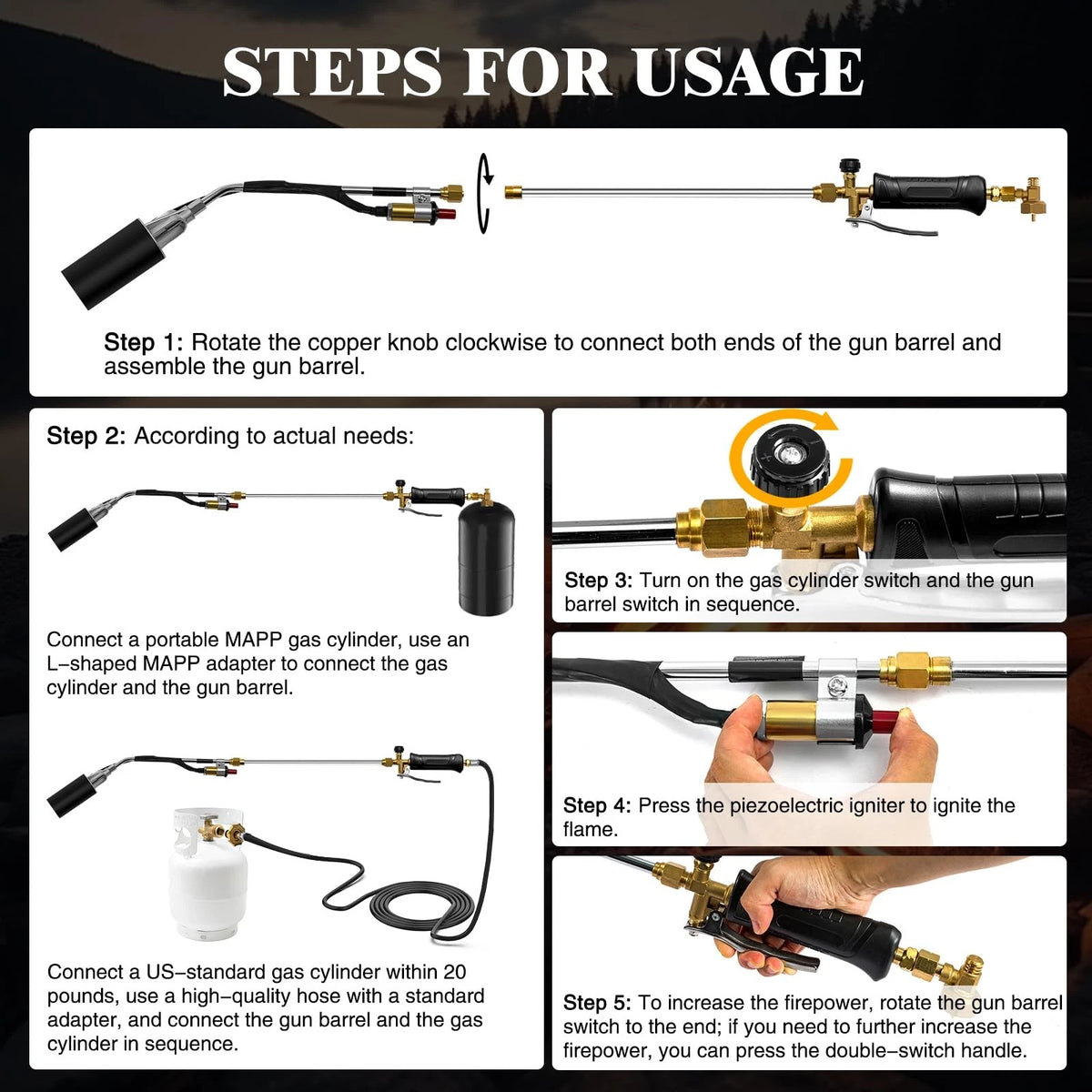 STEPS FOR USAGE

Step 1: Rotate the copper knob clockwise to connect both ends of the gun barrel and assemble the gun barrel.

Step 2: According to actual needs:

Connect a portable MAPP gas cylinder, use an L–shaped MAPP adapter to connect the gas cylinder and the gun barrel.

Connect a US–standard gas cylinder within 20 pounds, use a high–quality hose with a standard adapter, and connect the gun barrel and the gas cylinder in sequence.

Step 3: Turn on the gas cylinder switch and the gun barrel switch in sequence.

Step 4: Press the piezoelectric igniter to ignite the flame.

Step 5: To increase the firepower, rotate the gun barrel switch to the end; if you need to further increase the firepower, you can press the double–switch handle.