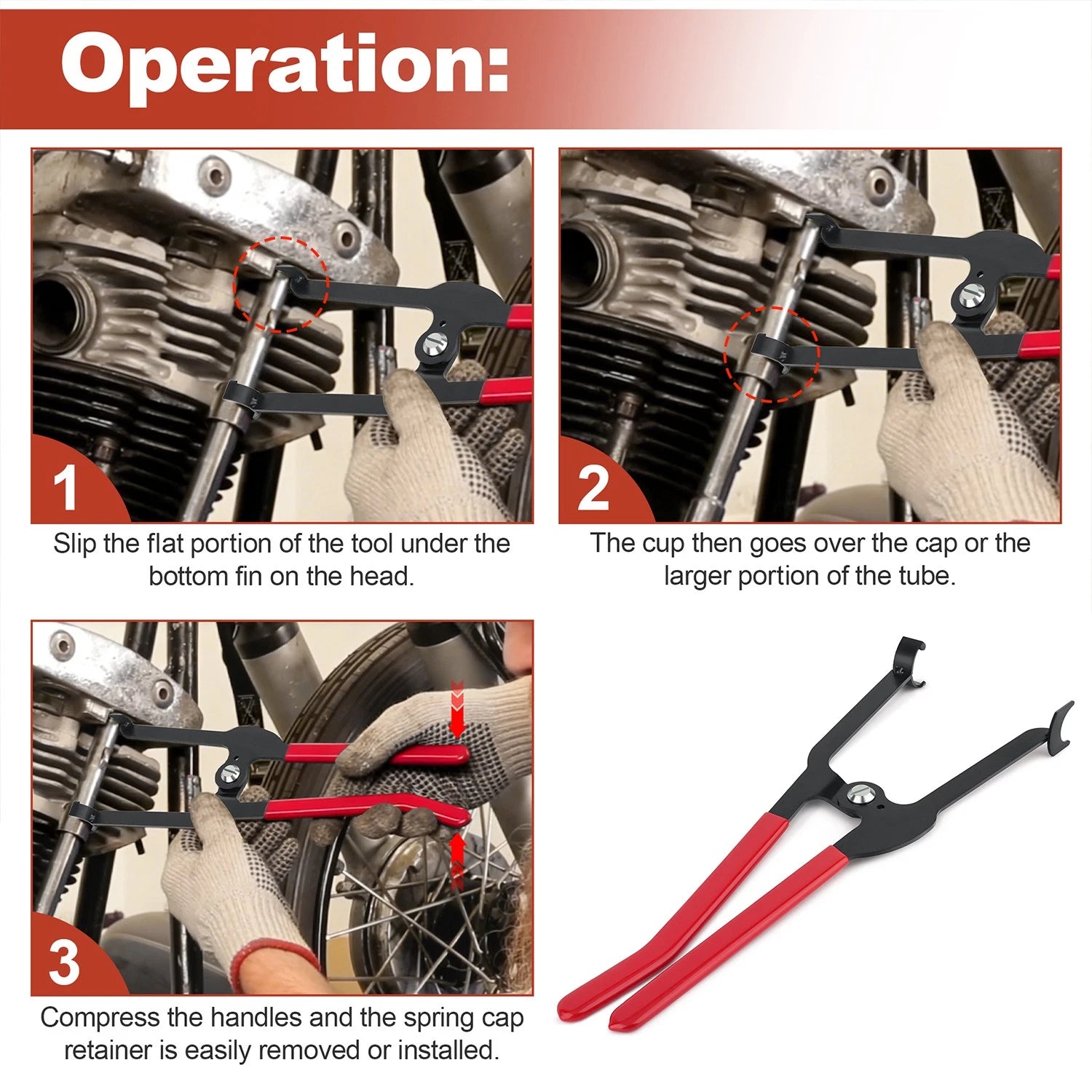 Operation:

1

Slip the flat portion of the tool under the bottom fin on the head.

2

The cup then goes over the cap or the larger portion of the tube.

3

Compress the handles and the spring cap retainer is easily removed or installed.