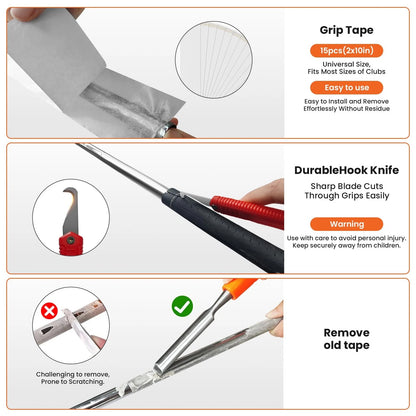 Grip Tape

15pcs(2x10in)

Universal Size, Fits Most Sizes of Clubs

Easy to use

Easy to Install and Remove Effortlessly Without Residue

DurableHook Knife

Sharp Blade Cuts Through Grips Easily

Warning

Use with care to avoid personal injury. Keep securely away from children.

Challenging to remove, Prone to Scratching.

Remove old tape