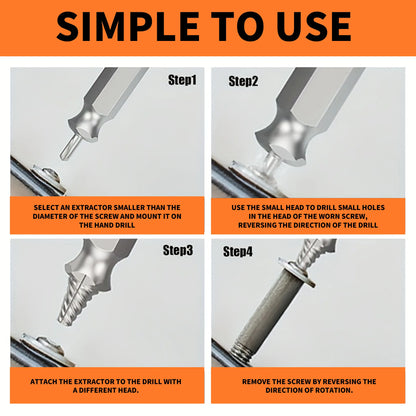 SIMPLE TO USE

Step1

SELECT AN EXTRACTOR SMALLER THAN THE DIAMETER OF THE SCREW AND MOUNT IT ON THE HAND DRILL

Step2

USE THE SMALL HEAD TO DRILL SMALL HOLES IN THE HEAD OF THE WORN SCREW, REVERSING THE DIRECTION OF THE DRILL

Step3

ATTACH THE EXTRACTOR TO THE DRILL WITH A DIFFERENT HEAD.

Step4

REMOVE THE SCREW BY REVERSING THE DIRECTION OF ROTATION.