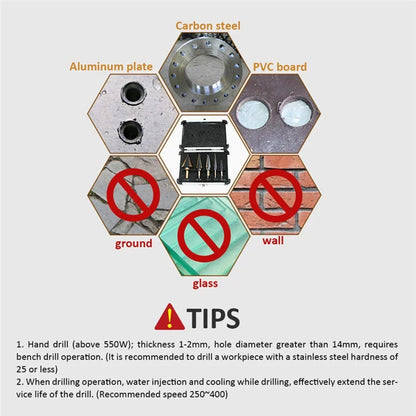 Carbon steel

Aluminum plate

PVC board

ground

wall

glass

TIPS

1. Hand drill (above 550W); thickness 1-2mm, hole diameter greater than 14mm, requires bench drill operation. (It is recommended to drill a workpiece with a stainless steel hardness of 25 or less)

2. When drilling operation, water injection and cooling while drilling, effectively extend the service life of the drill. (Recommended speed 250~400)