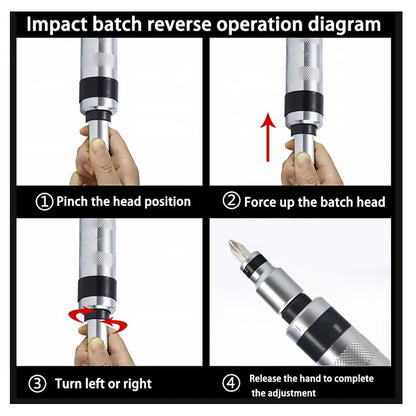 Impact batch reverse operation diagram

① Pinch the head position

② Force up the batch head

③ Turn left or right

④ Release the hand to complete the adjustment