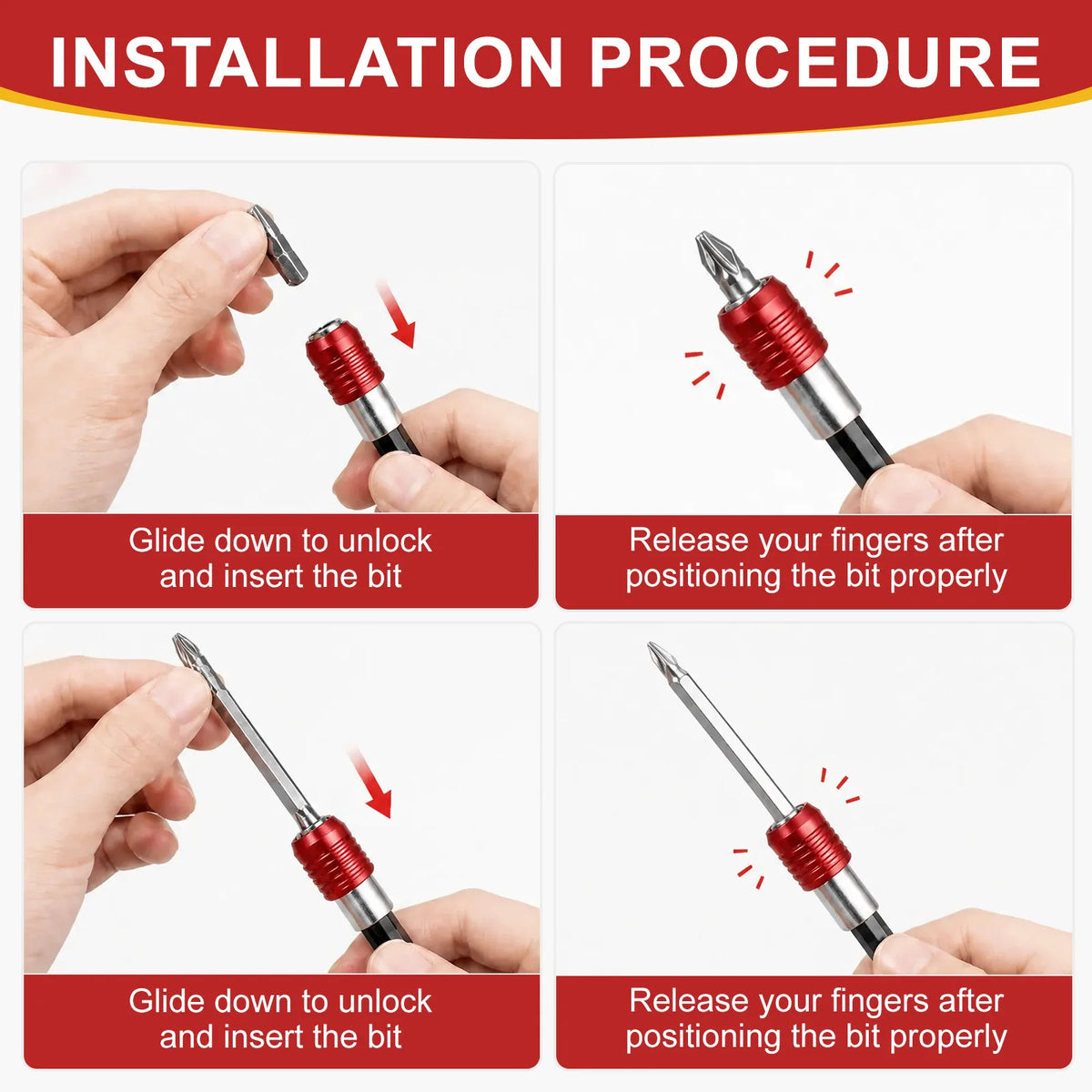 INSTALLATION PROCEDURE

Glide down to unlock and insert the bit

Release your fingers after positioning the bit properly

Glide down to unlock and insert the bit

Release your fingers after positioning the bit properly