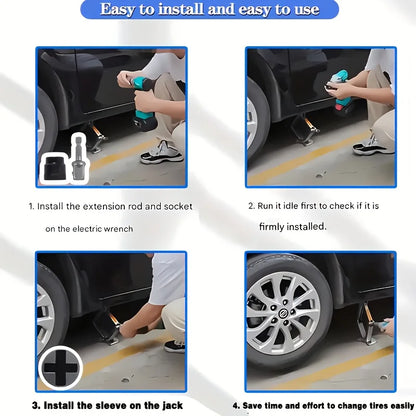 Easy to install and easy to use

1. Install the extension rod and socket on the electric wrench

2. Run it idle first to check if it is firmly installed.

3. Install the sleeve on the jack

4. Save time and effort to change tires easily