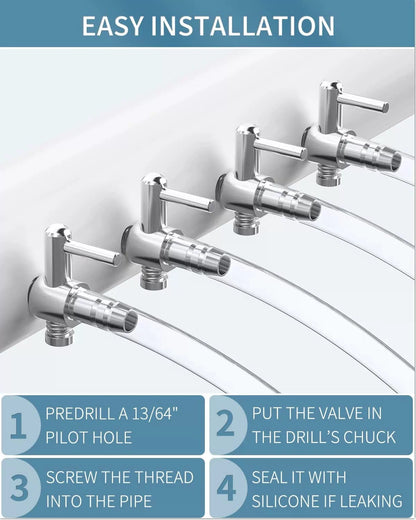 EASY INSTALLATION

1 PREDRILL A 13/64" PILOT HOLE

2 PUT THE VALVE IN THE DRILL'S CHUCK

3 SCREW THE THREAD INTO THE PIPE

4 SEAL IT WITH SILICONE IF LEAKING