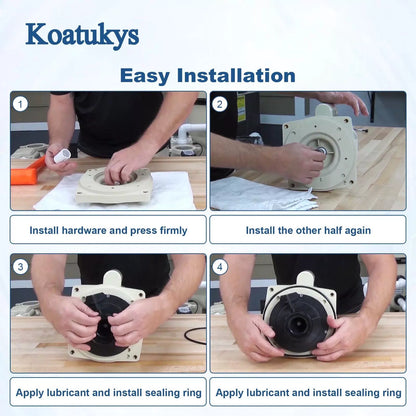 Koatukys

Easy Installation

1

Install hardware and press firmly

2

Install the other half again

3

Apply lubricant and install sealing ring

4

Apply lubricant and install sealing ring