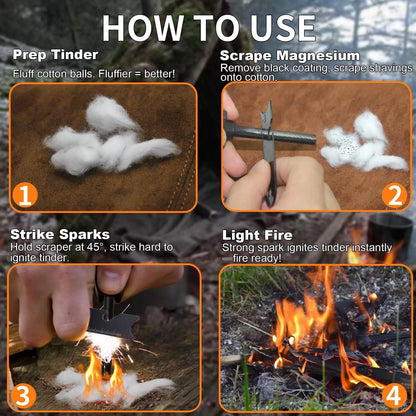 HOW TO USE

Prep Tinder
Fluff cotton balls. Fluffier = better!

1

Scrape Magnesium
Remove black coating, scrape shavings onto cotton.

2

Strike Sparks
Hold scraper at 45°, strike hard to ignite tinder.

3

Light Fire
Strong spark ignites tinder instantly fire ready!

4