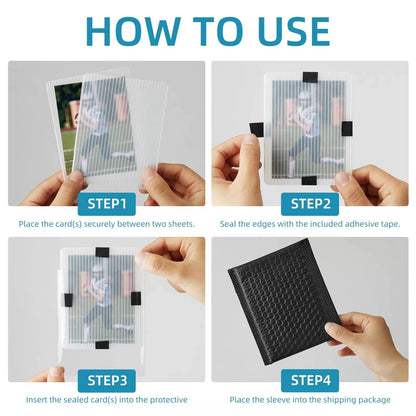 HOW TO USE

STEP1
Place the card(s) securely between two sheets.

STEP2
Seal the edges with the included adhesive tape.

STEP3
Insert the sealed card(s) into the protective

STEP4
Place the sleeve into the shipping package