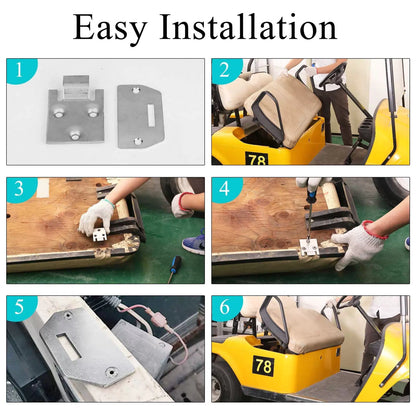 Easy Installation

1

2

78

3

4

5

6

78