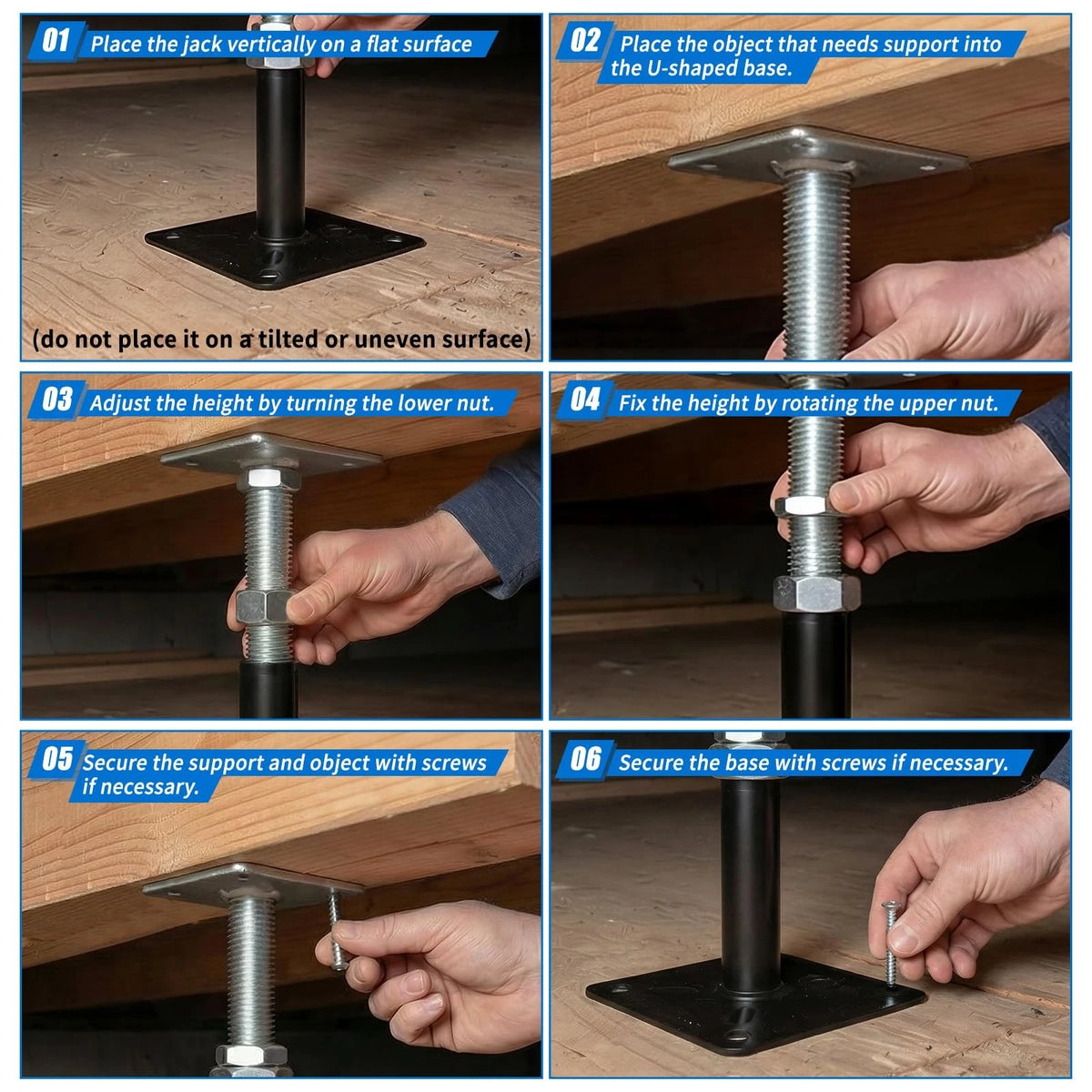 01 Place the jack vertically on a flat surface

(do not place it on a tilted or uneven surface)

02 Place the object that needs support into the U-shaped base.

03 Adjust the height by turning the lower nut.

04 Fix the height by rotating the upper nut.

05 Secure the support and object with screws if necessary.

06 Secure the base with screws if necessary.