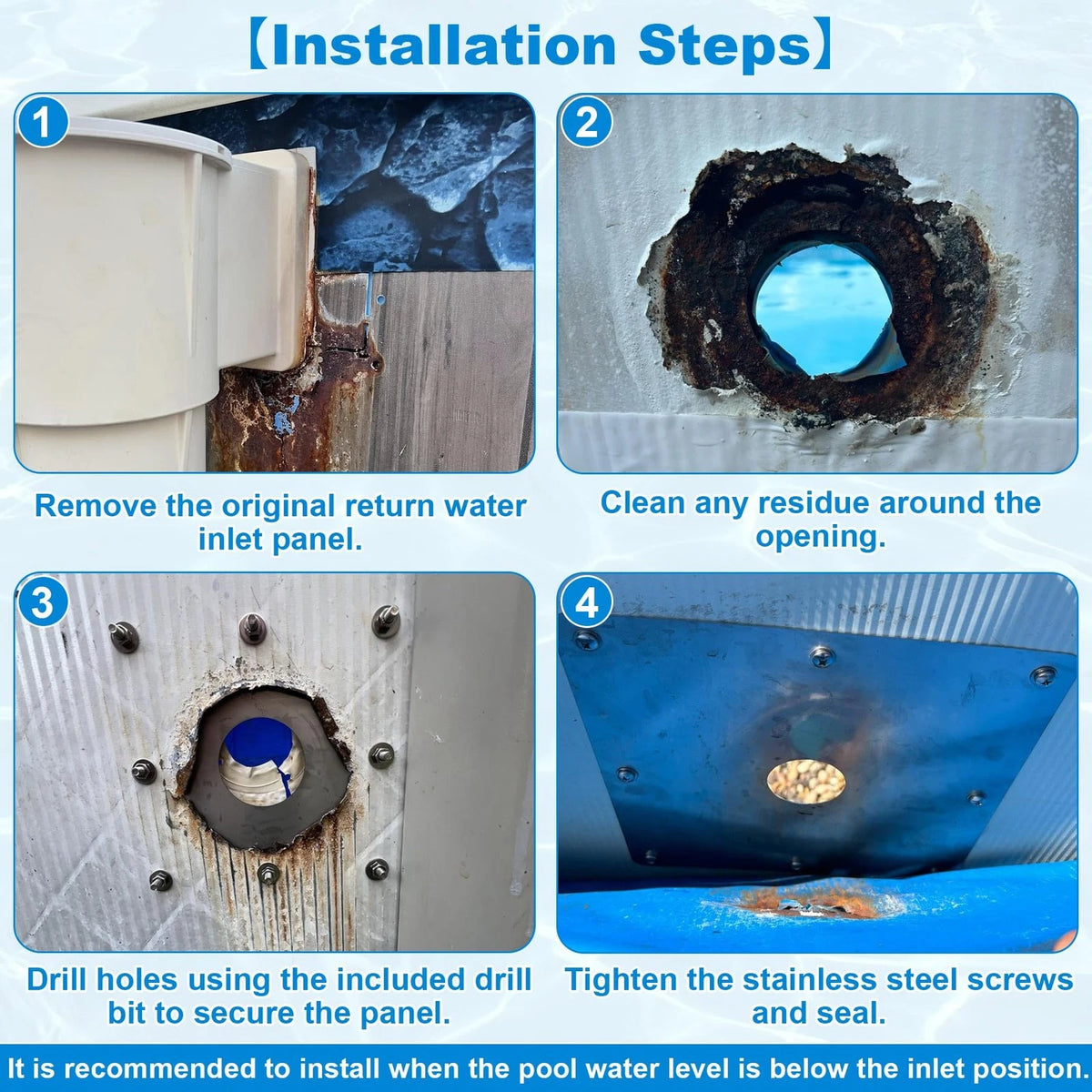 【Installation Steps】

1

Remove the original return water inlet panel.

2

Clean any residue around the opening.

3

Drill holes using the included drill bit to secure the panel.

4

Tighten the stainless steel screws and seal.

It is recommended to install when the pool water level is below the inlet position.