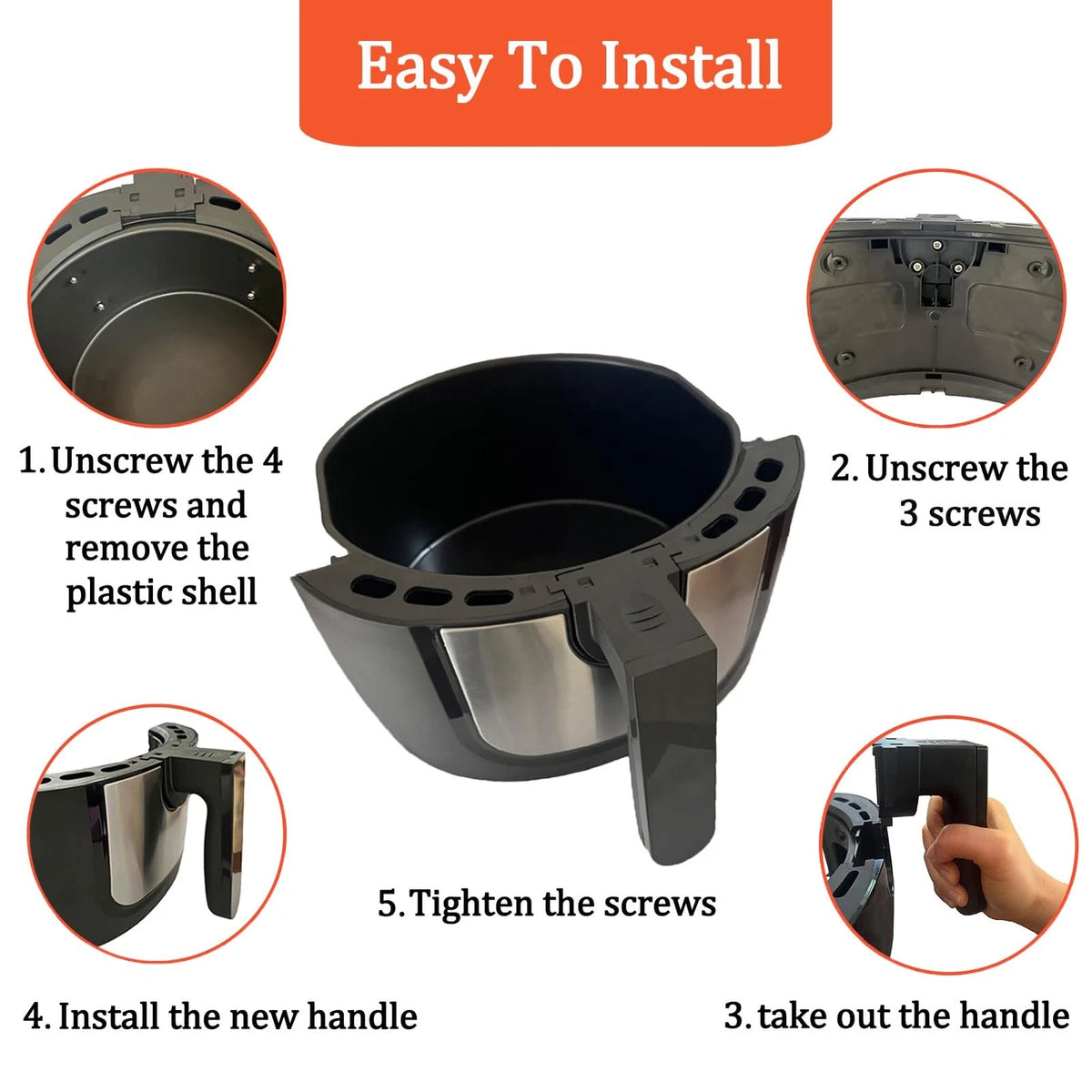 Easy To Install

1. Unscrew the 4 screws and remove the plastic shell

2. Unscrew the 3 screws

5. Tighten the screws

4. Install the new handle

3. take out the handle