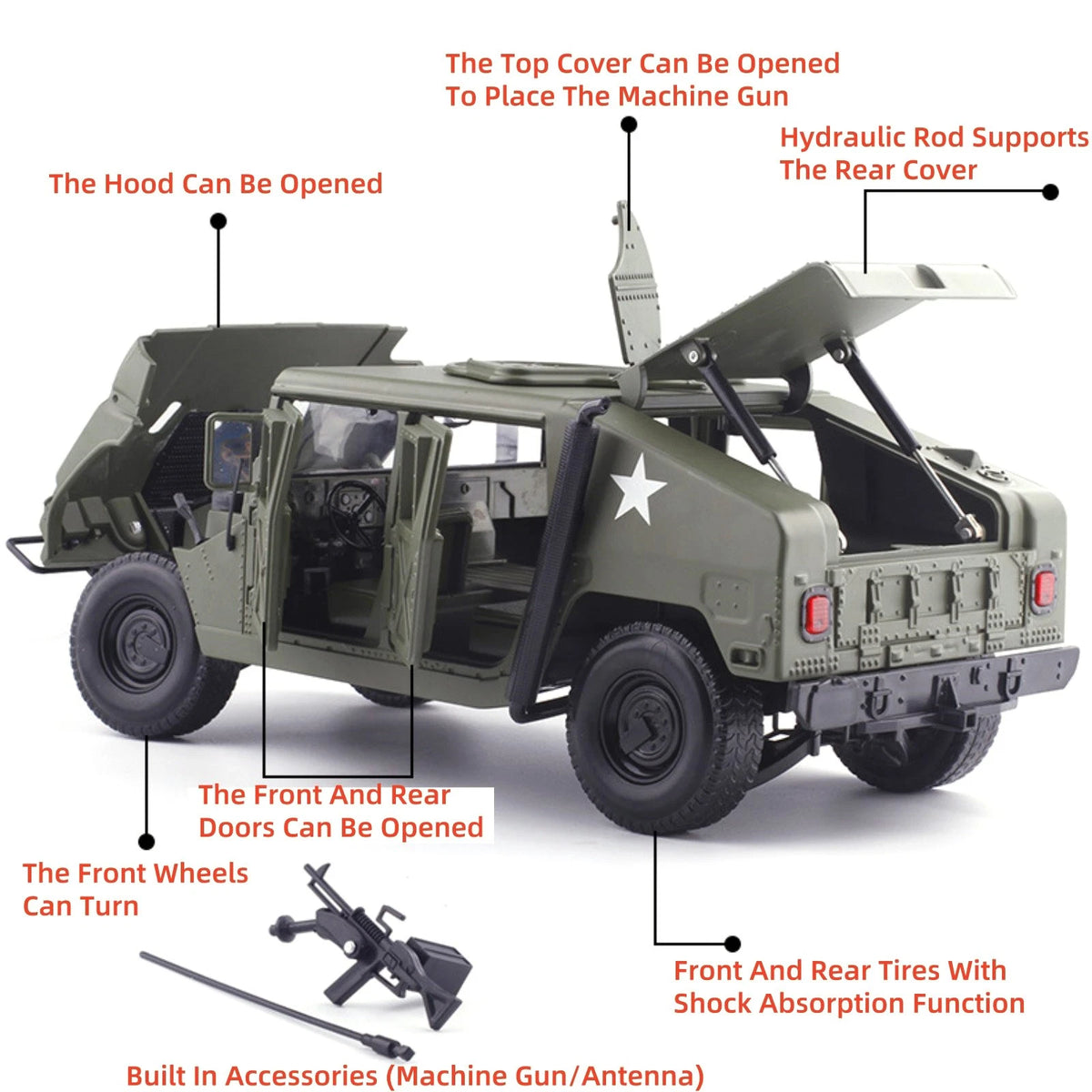 The Top Cover Can Be Opened
To Place The Machine Gun

Hydraulic Rod Supports
The Rear Cover

The Hood Can Be Opened

The Front And Rear
Doors Can Be Opened

The Front Wheels
Can Turn

Front And Rear Tires With
Shock Absorption Function

Built In Accessories (Machine Gun/Antenna)