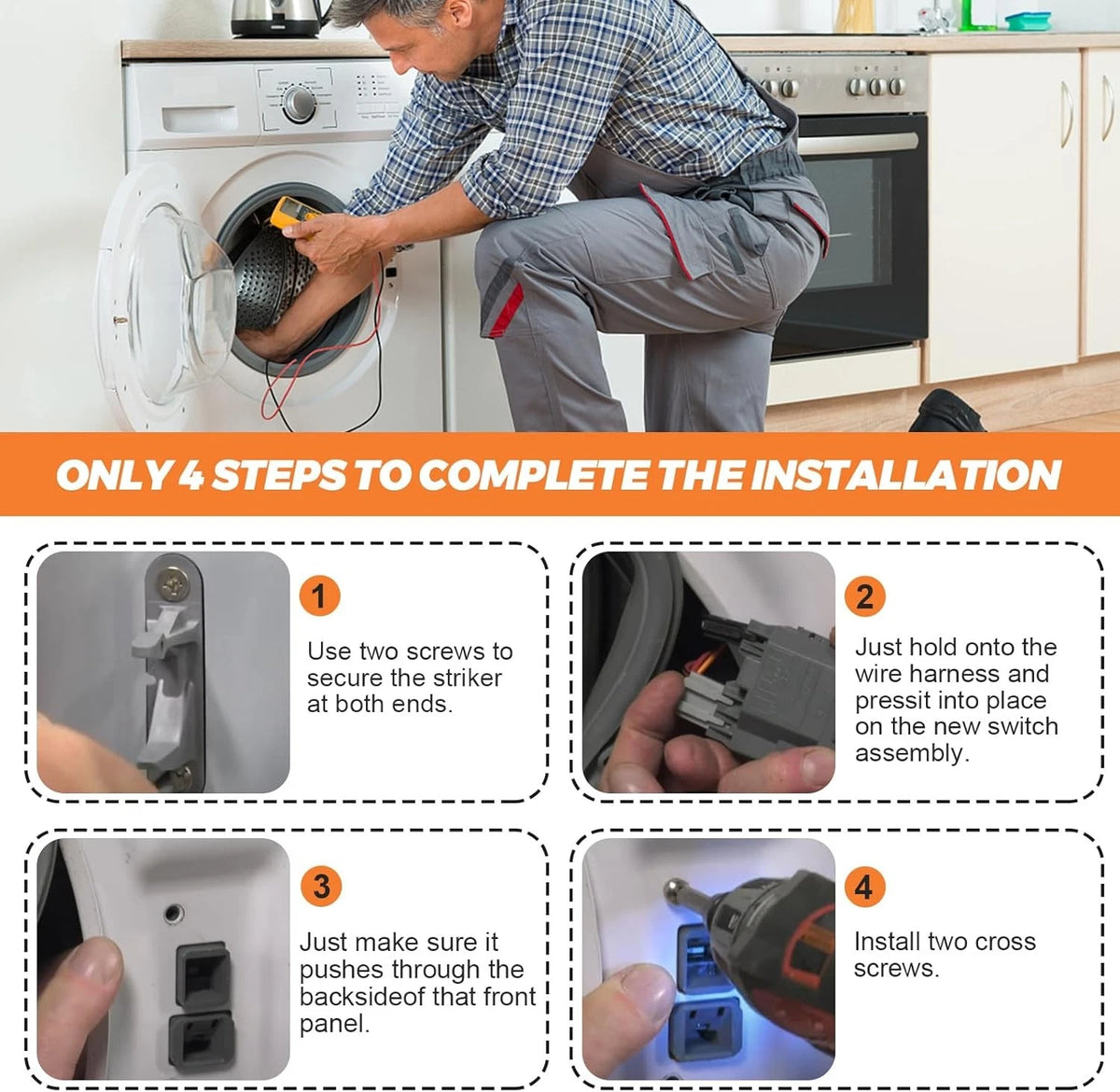 ONLY 4 STEPS TO COMPLETE THE INSTALLATION

1

Use two screws to secure the striker at both ends.

2

Just hold onto the wire harness and pressit into place on the new switch assembly.

3

Just make sure it pushes through the backsideof that front panel.

4

Install two cross screws.